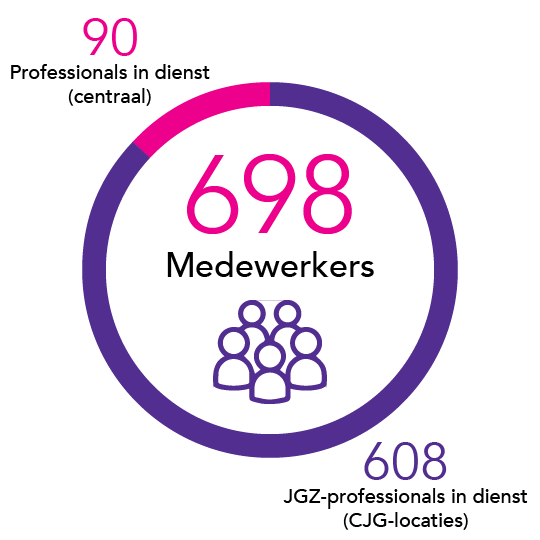 90
Professionals in dienst (centraal)

698
Medewerkers

608
JGZ-professionals in dienst (CJG-locaties)