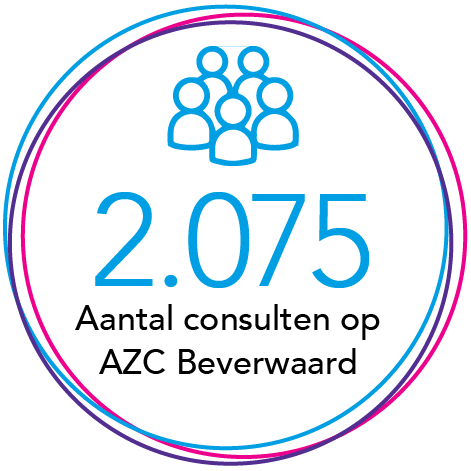 2.075
Aantal consulten op AZC Beverwaard