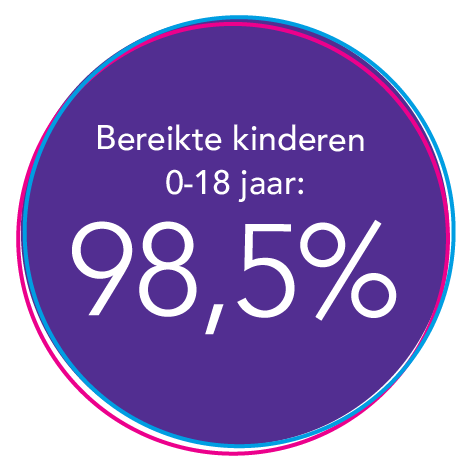 Bereikte kinderen 0-18 jaar:

98,5%