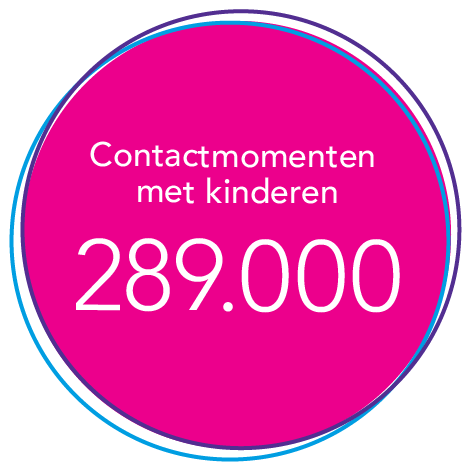 Contactmomenten met kinderen

289.000