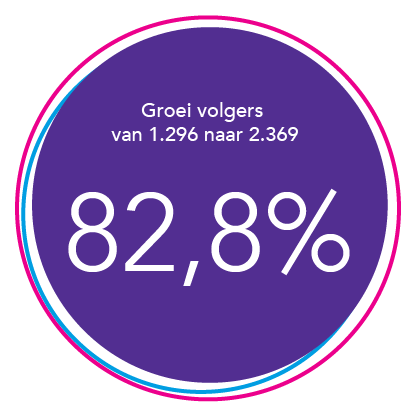 Groei volgers
van 1.296 naar 2.369

82,8%