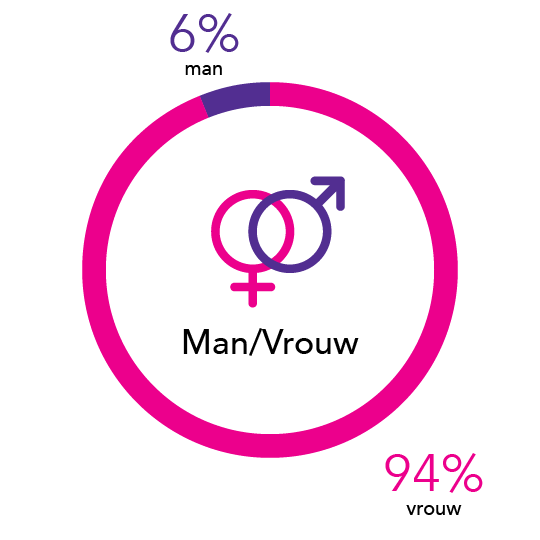 6%
man

Man/Vrouw

94%
vrouw