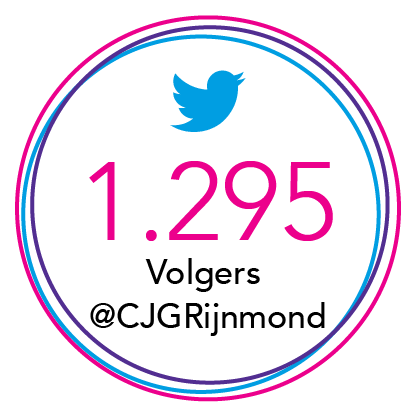 1.295
Volgers
@CJGRijnmond