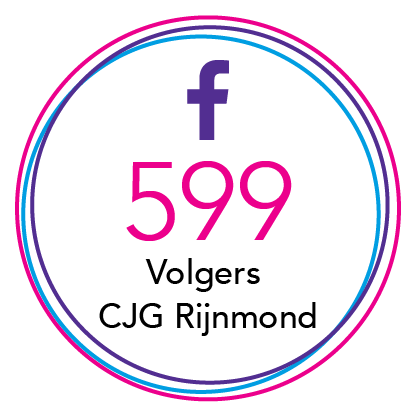 f
599
Volgers
CJG Rijnmond