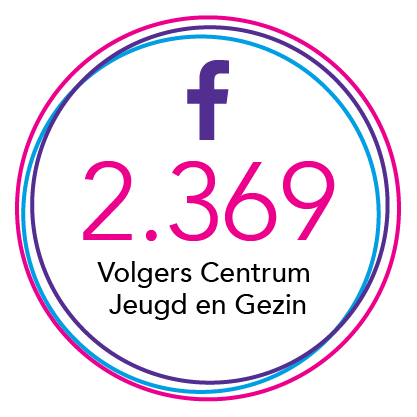 f

2.369

Volgers Centrum Jeugd en Gezin