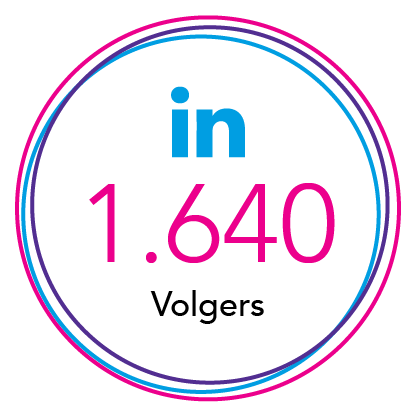 in
1.640
Volgers