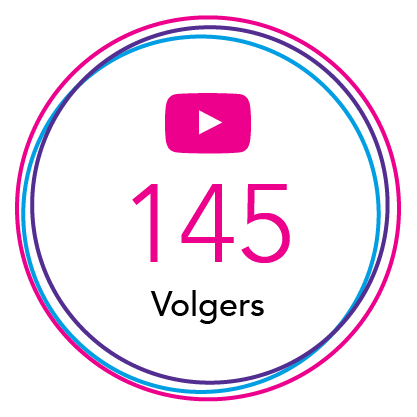 145

Volgers