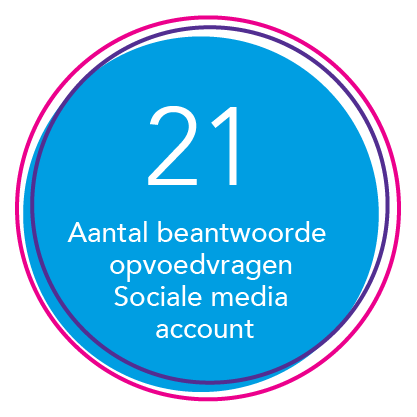 21

Aantal beantwoorde opvoedvragen Sociale media account