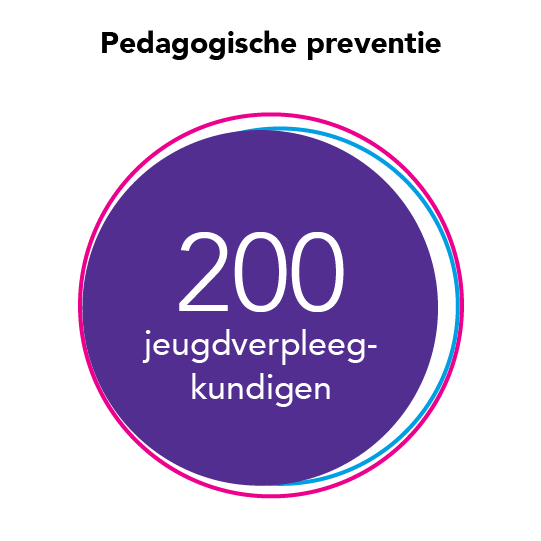 Pedagogische preventie

200
jeugdverpleegkundigen