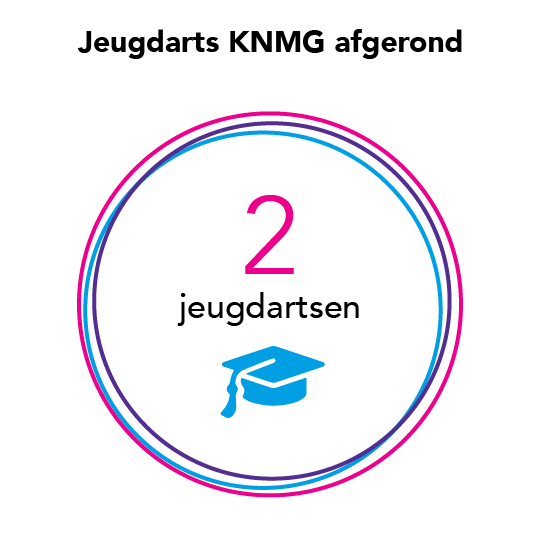 Jeugdarts KNMG afgerond

2
jeugdartsen