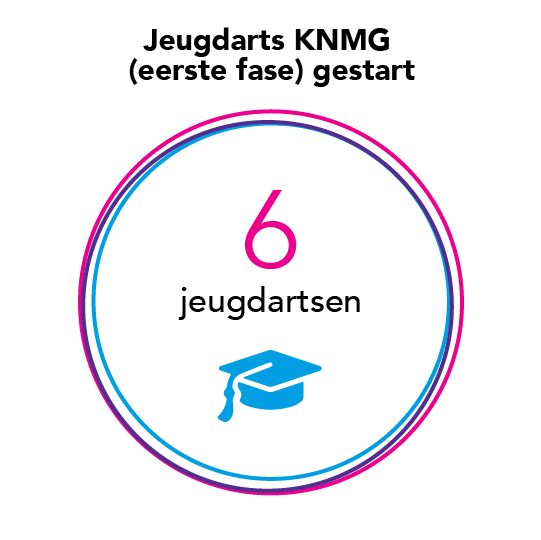 Jeugdarts KNMG (eerste fase) gestart

6
jeugdartsen