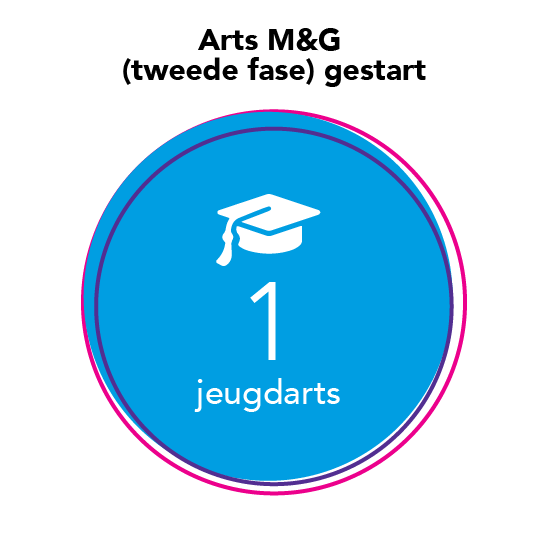 Arts M&G
(tweede fase) gestart

1
jeugdarts