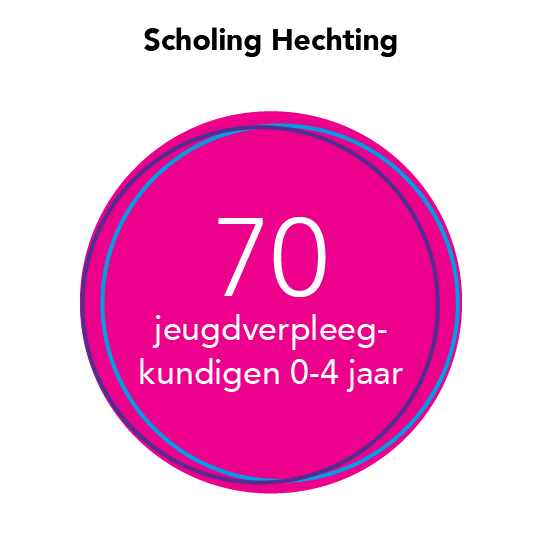 Scholing Hechting

70
jeugdverpleegkundigen 0-4 jaar