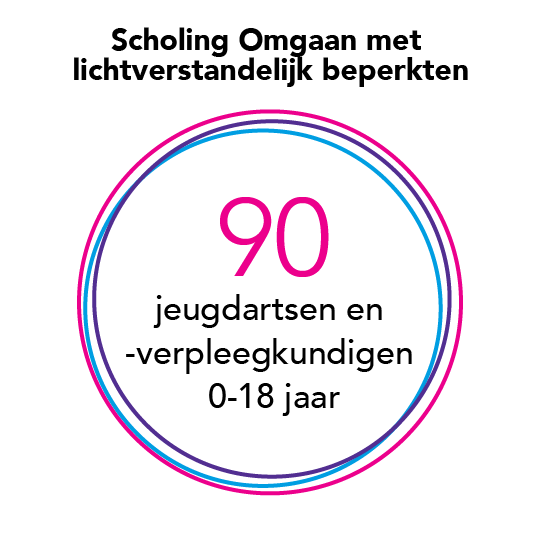 Scholing Omgaan met lichtverstandelijk beperkten

90

jeugdartsen en -verpleegkundigen 0-18 jaar