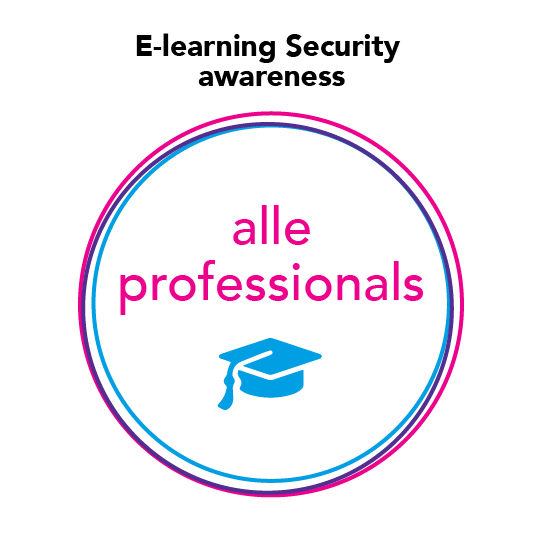 E-learning Security awareness

alle professionals