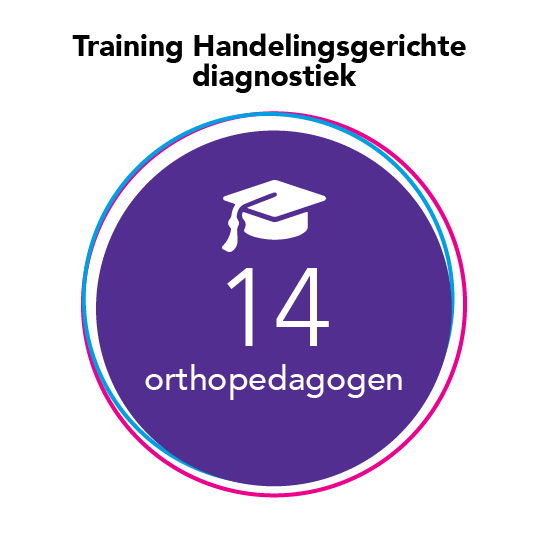 Training Handelingsgerichte diagnostiek

14
orthopedagogen