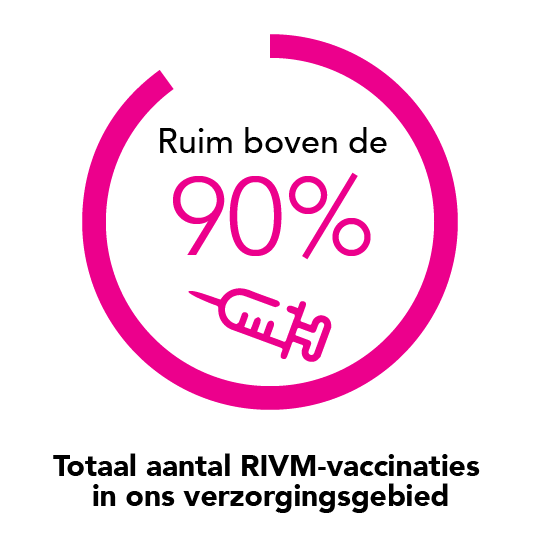 Ruim boven de
90%

Totaal aantal RIVM-vaccinaties in ons verzorgingsgebied