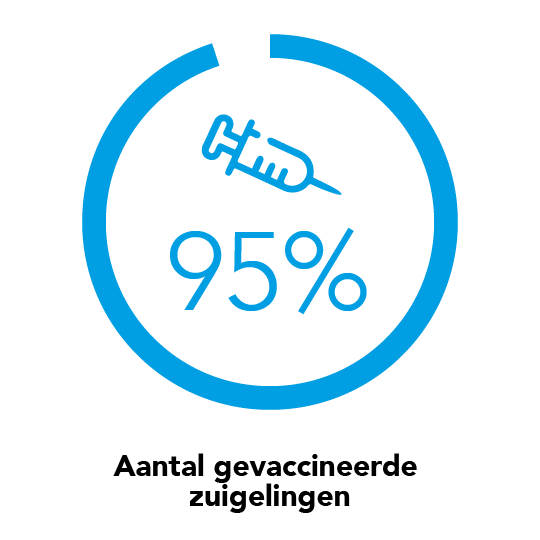 95%

Aantal gevaccineerde zuigelingen