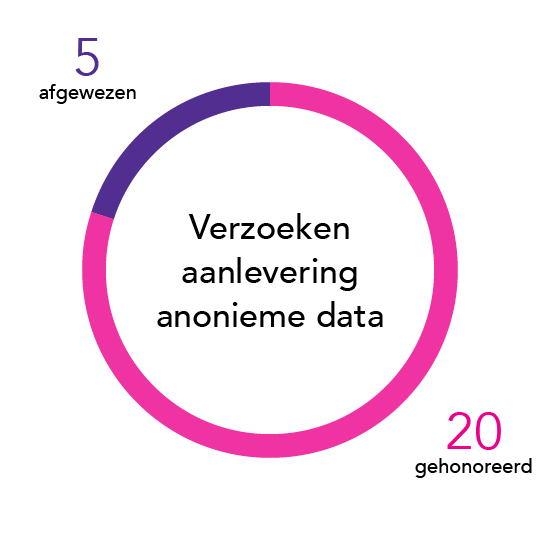 5
afgewezen

Verzoeken aanlevering anonieme data

20
gehonoreerd